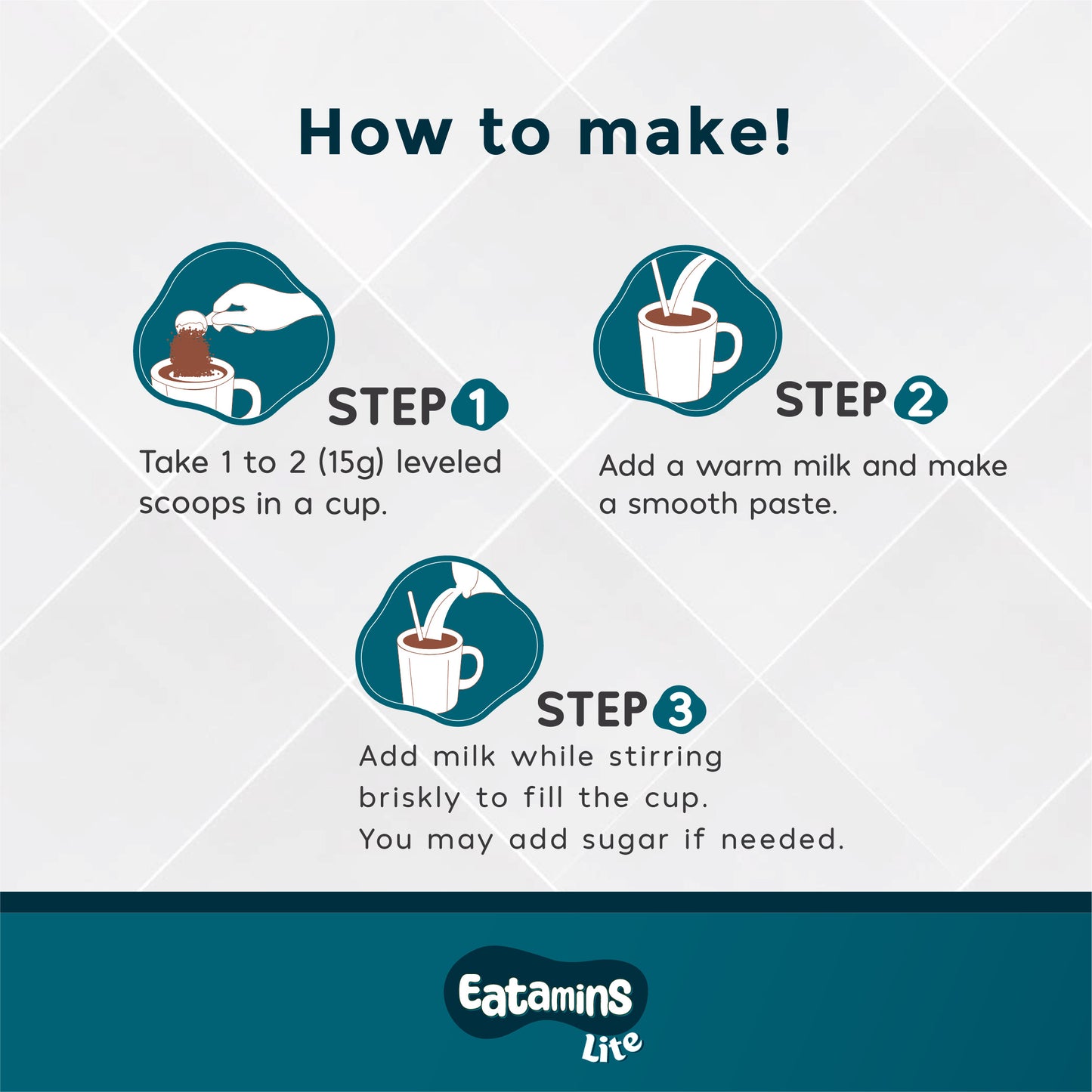 How to make!

STEP 1
Take 1 to 2 (15g) leveled scoops in a cup.

STEP 2
Add a warm milk and make a smooth paste.

STEP 3
Add milk while stirring briskly to fill the cup. You may add sugar if needed.

Eatamins
Lite