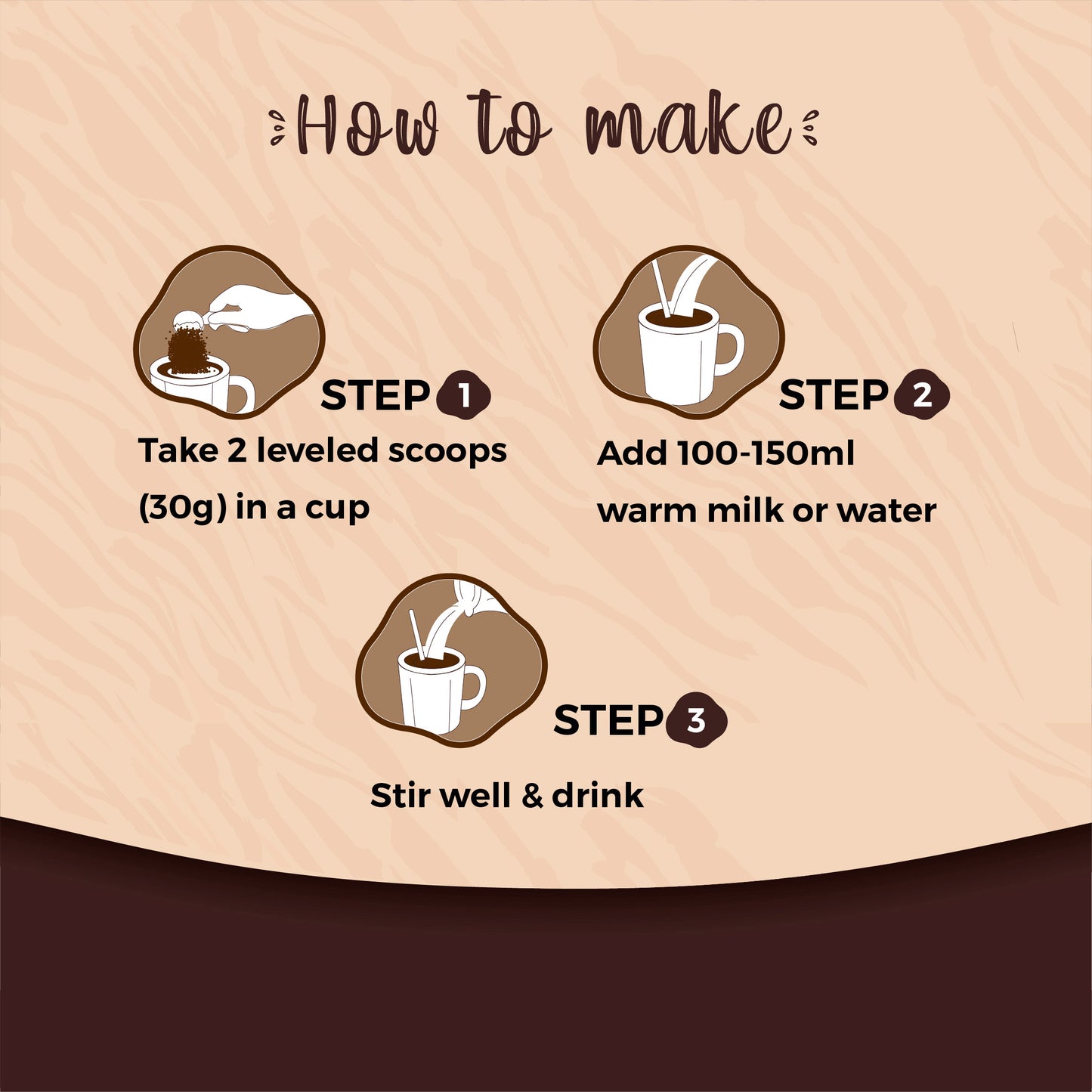 How to make

STEP 1
Take 2 leveled scoops (30g) in a cup

STEP 2
Add 100-150ml warm milk or water

STEP 3
Stir well & drink