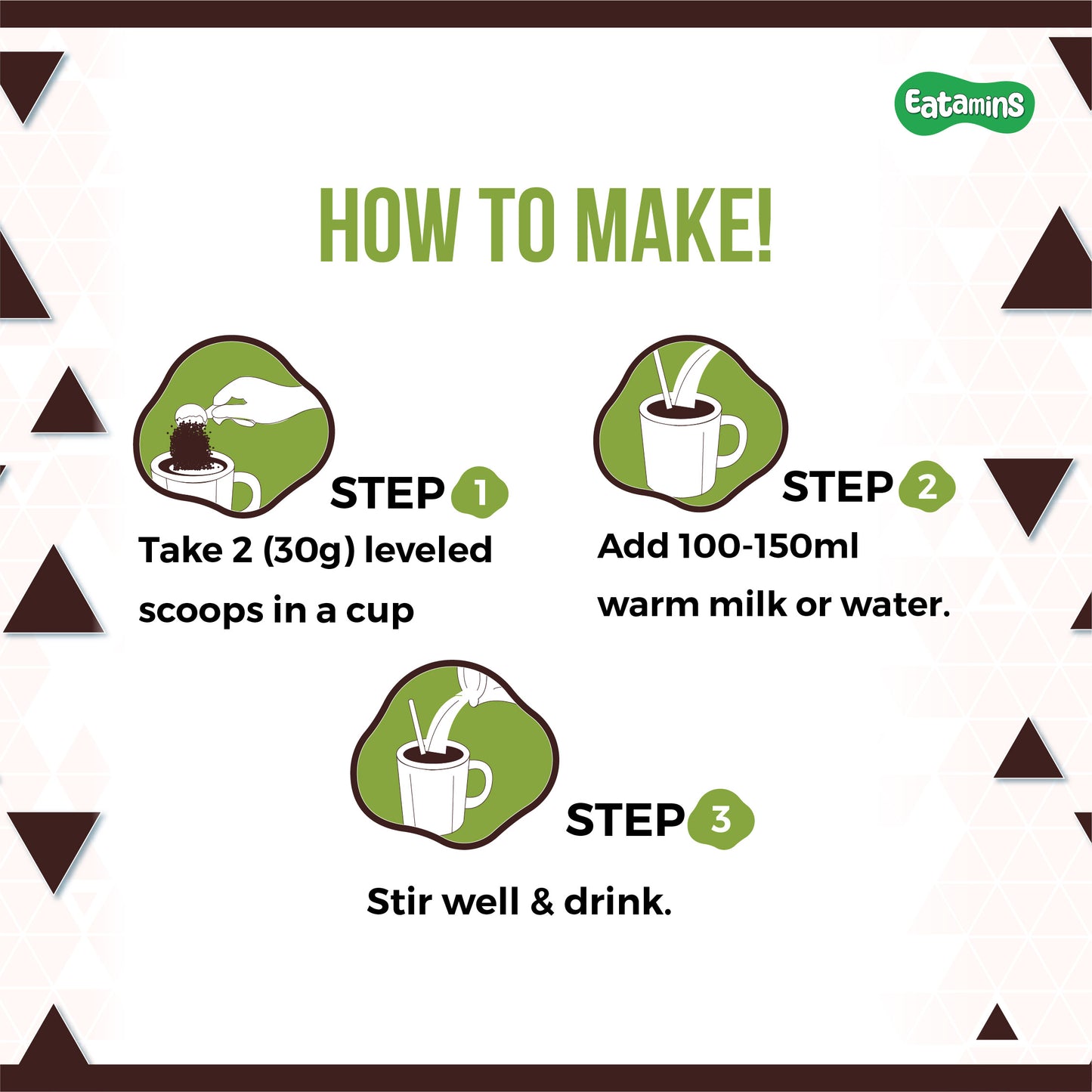 Eatamins

HOW TO MAKE!

STEP 1
Take 2 (30g) leveled scoops in a cup

STEP 2
Add 100-150ml warm milk or water.

STEP 3
Stir well & drink.